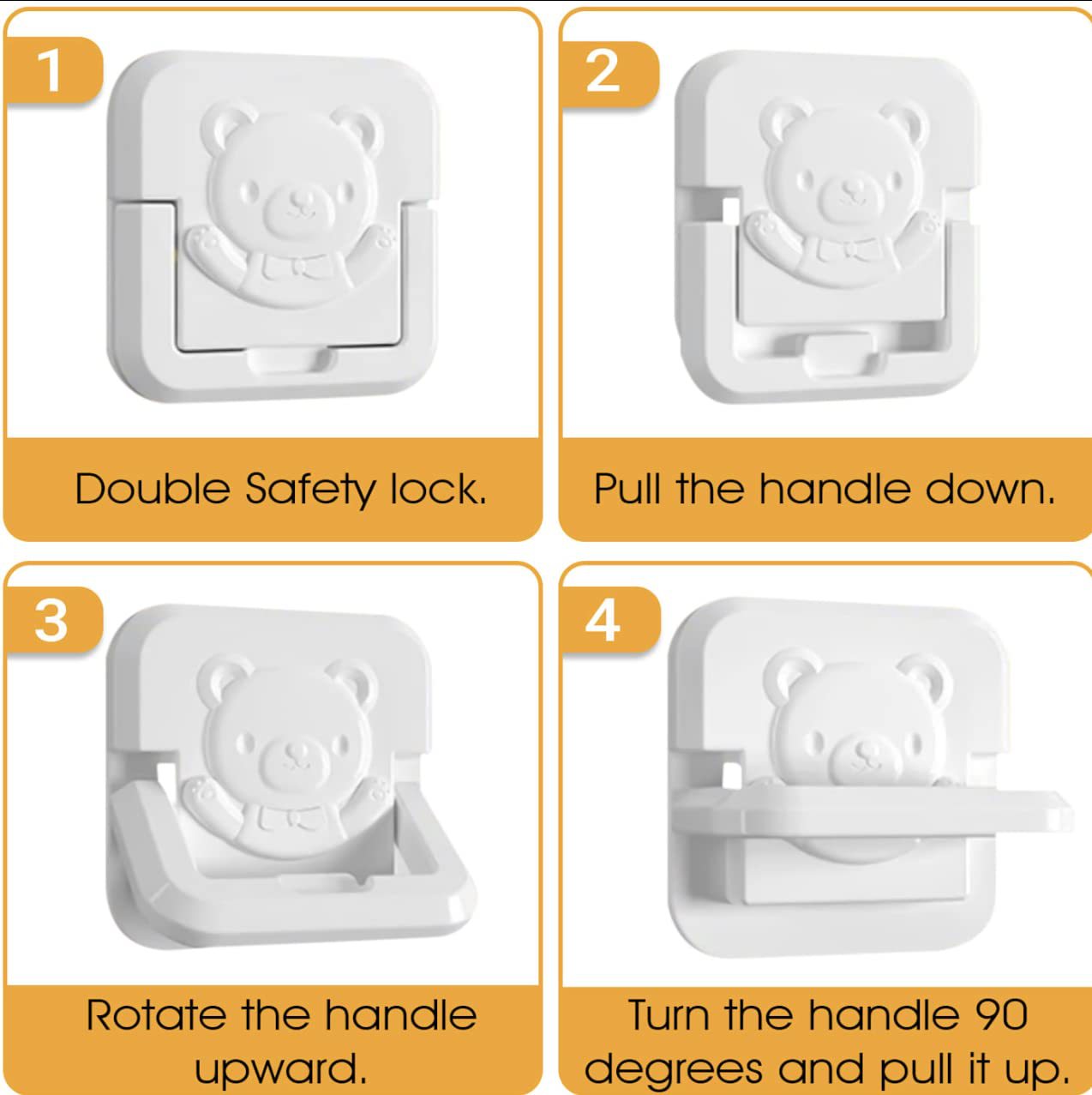 1

Double Safety lock.

2

Pull the handle down.

3

Rotate the handle upward.

4

Turn the handle 90 degrees and pull it up.