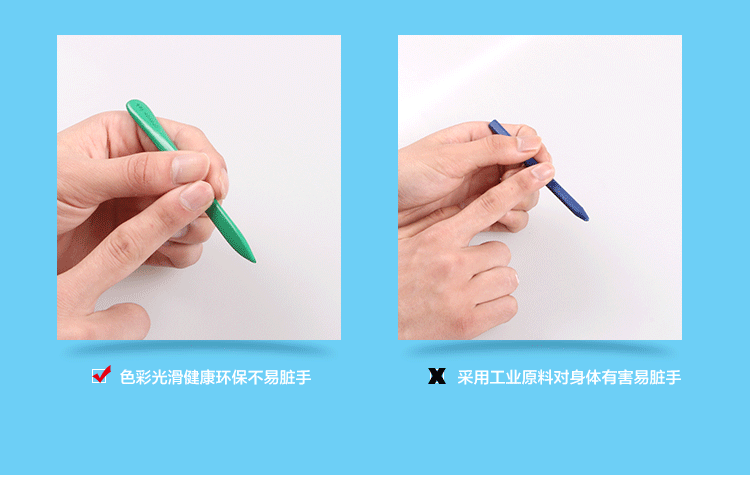 色彩光滑健康环保不易脏手

X 采用工业原料对身体有害易脏手