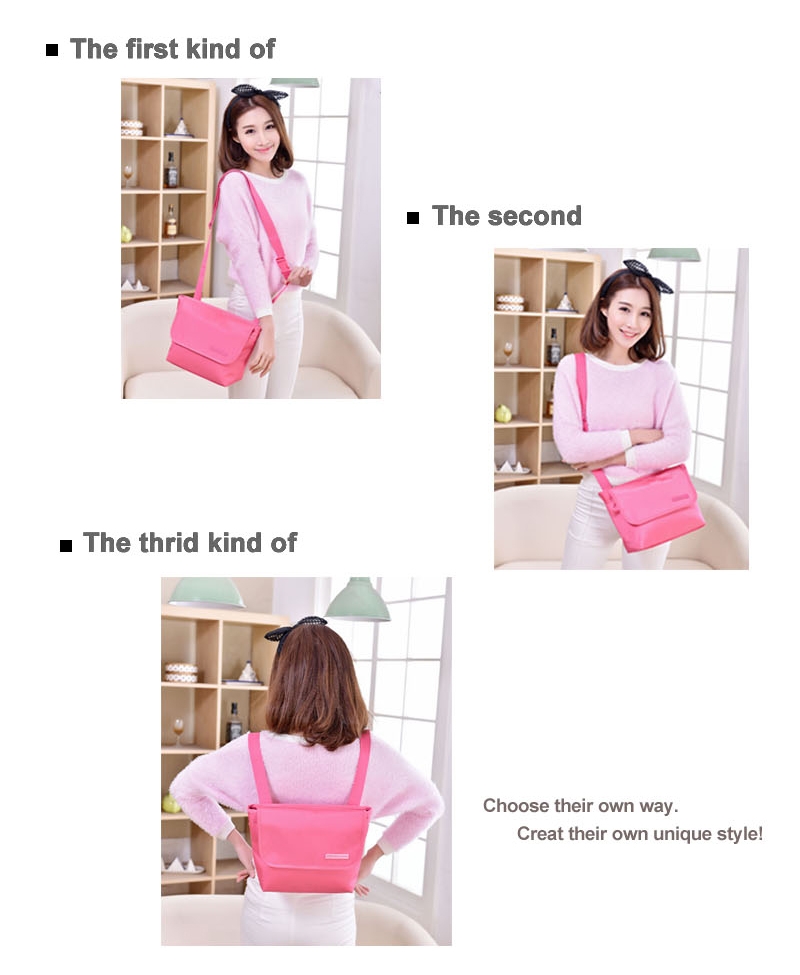 ■ The first kind of

■ The second

■ The thrid kind of

Choose their own way.
Creat their own unique style!