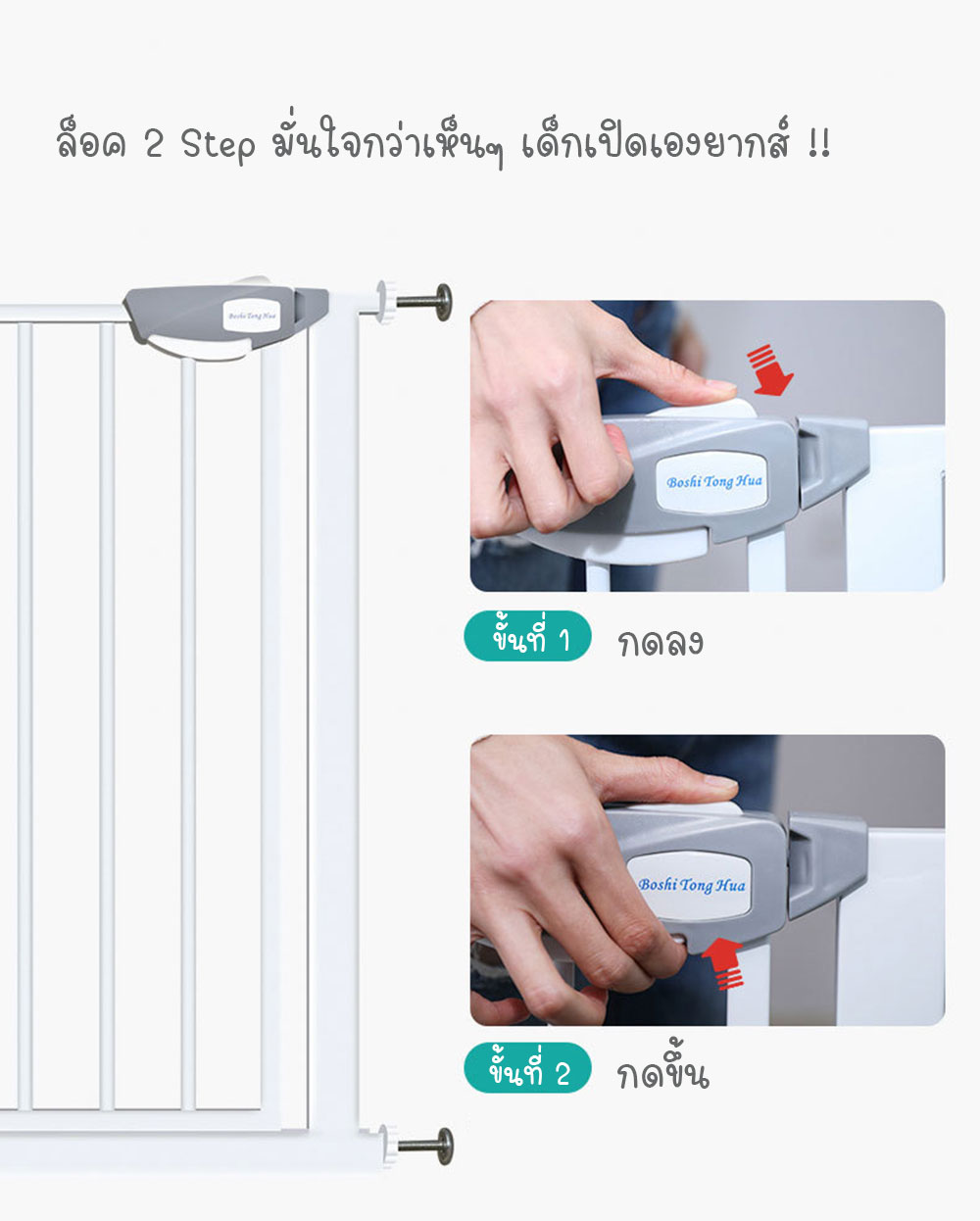 ล็อค 2 Step มั่นใจกว่าเห็นๆ เด็กเปิดเองยากส์ !!

Boshi Tong Hua

Boshi Tong Hua

ขั้นที่ 1 กดลง

Boshi Tong Hua

ขั้นที่ 2 กดขึ้น