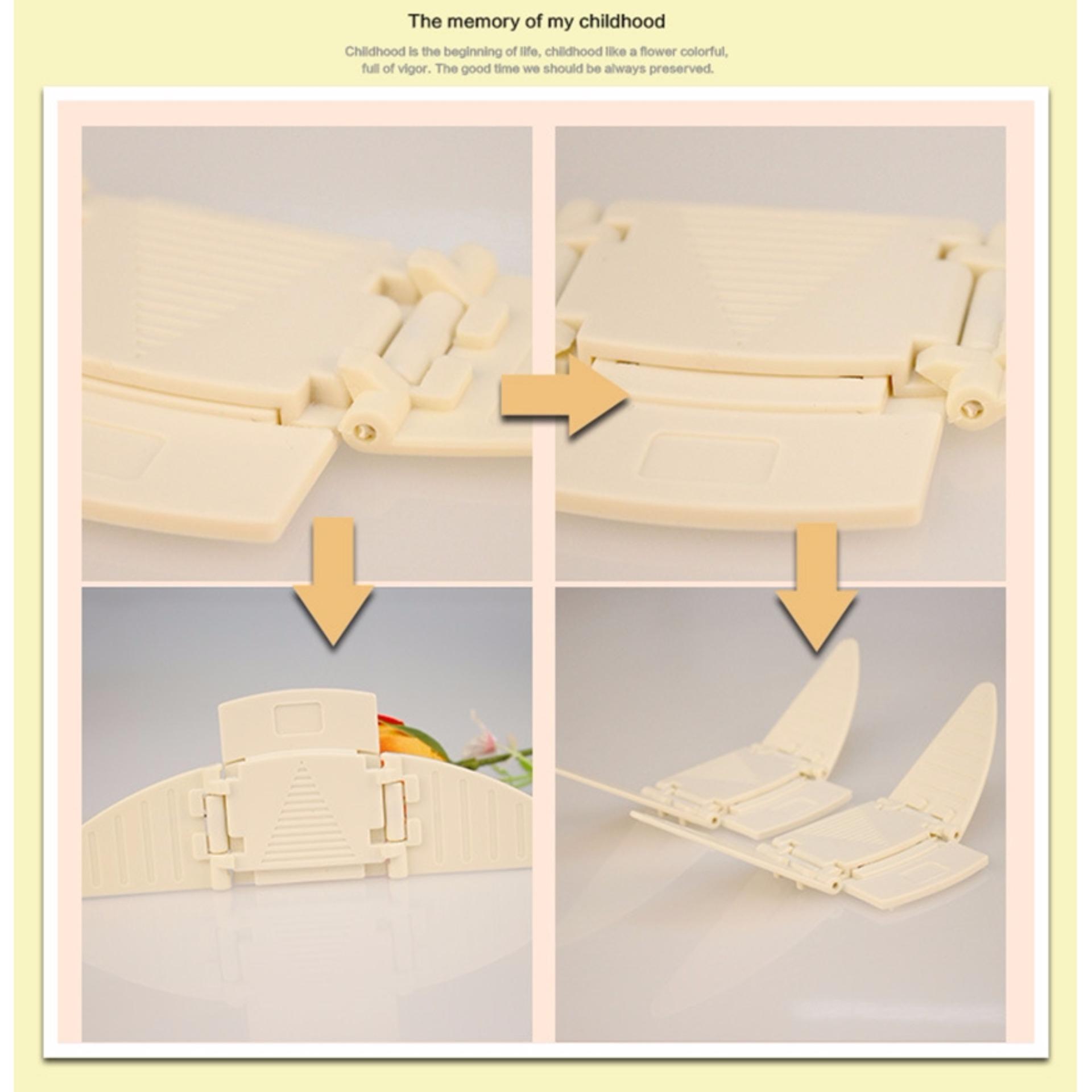 The memory of my childhood

Childhood is the beginning of life, childhood like a flower colorful, full of vigor. The good time we should be always preserved.