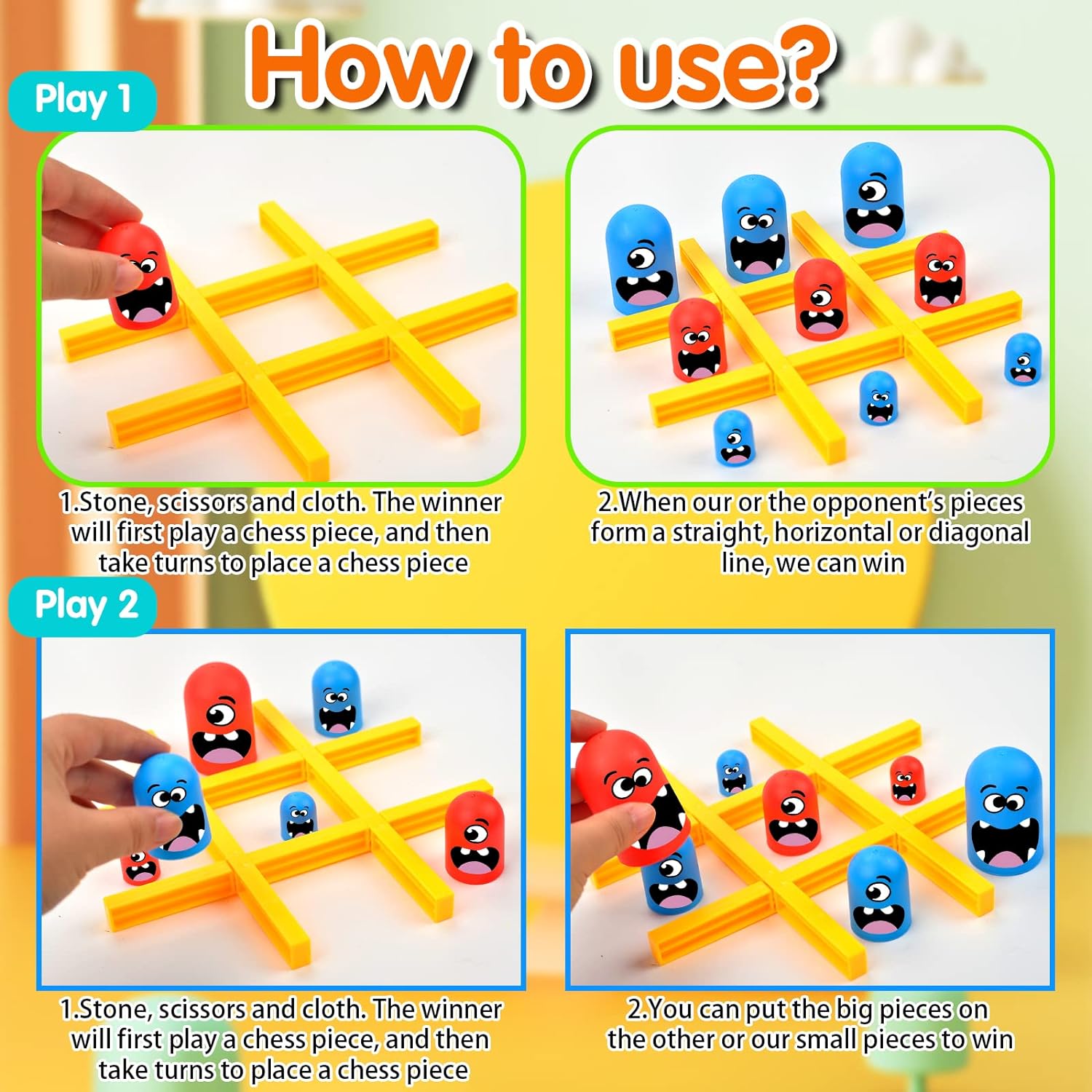 How to use?

Play 1

1.Stone, scissors and cloth. The winner will first play a chess piece, and then take turns to place a chess piece

2.When our or the opponent's pieces form a straight, horizontal or diagonal line, we can win

Play 2

1.Stone, scissors and cloth. The winner will first play a chess piece, and then take turns to place a chess piece

2.You can put the big pieces on the other or our small pieces to win